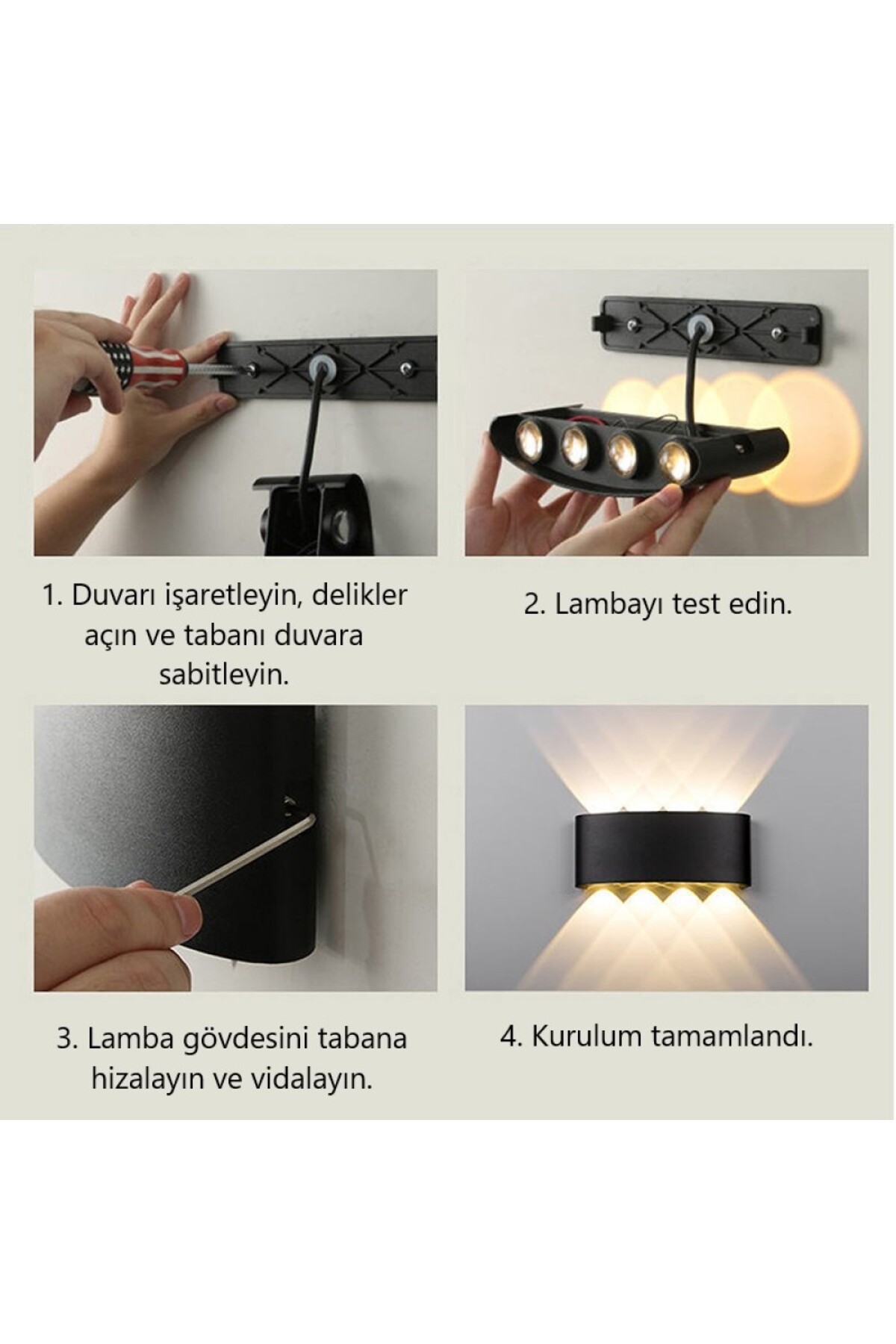 1. Duvarı işaretleyin, delikler açın ve tabanı duvara sabitleyin.

2. Lambayı test edin.

3. Lamba gövdesini tabana hizalayın ve vidalayın.

4. Kurulum tamamlandı.